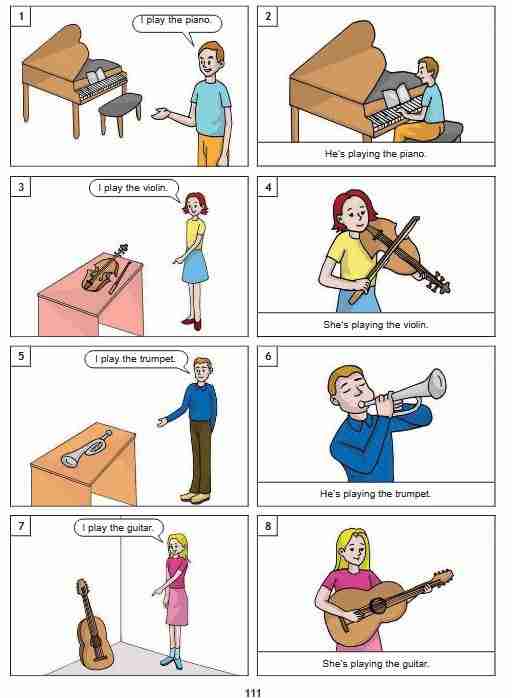 1

I play the piano.

2

He's playing the piano.

3

I play the violin.

4

She's playing the violin.

5

I play the trumpet.

6

He's playing the trumpet.

7

I play the guitar.

8

She's playing the guitar.

111